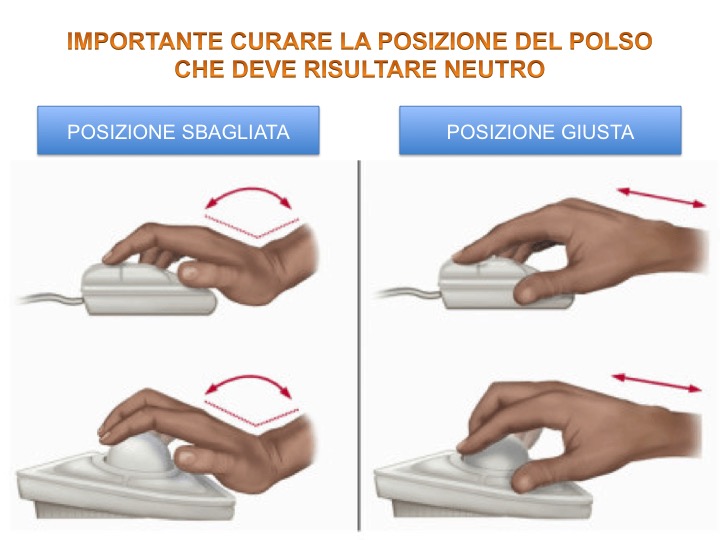 IMPORTANTE CURARE LA POSIZIONE DEL POLSO CHE DEVE RISULTARE NEUTRO

POSIZIONE SBAGLIATA

POSIZIONE GIUSTA