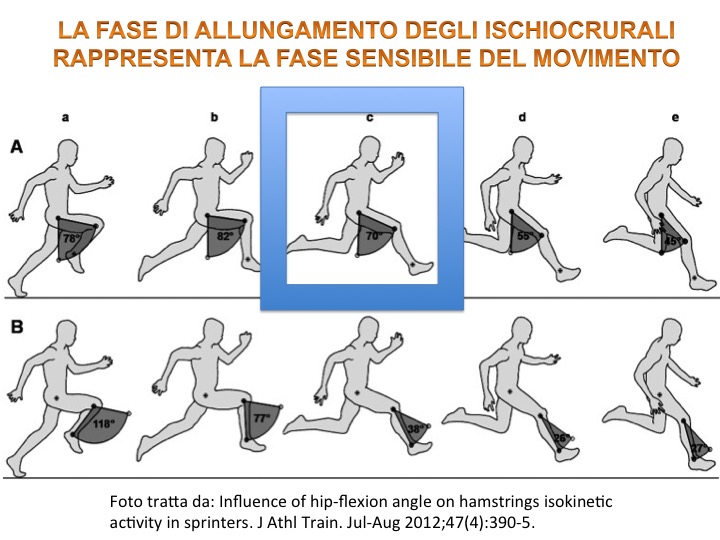 LA FASE DI ALLUNGAMENTO DEGLI ISCHIOCRURALI RAPPRESENTA LA FASE SENSIBILE DEL MOVIMENTO

a b c d e

A

78° 82° 70° 55° 45°

B

118° 77° 38° 26° 27°

Foto tratta da: Influence of hip-flexion angle on hamstrings isokinetic activity in sprinters. J Athl Train. Jul-Aug 2012;47(4):390-5.